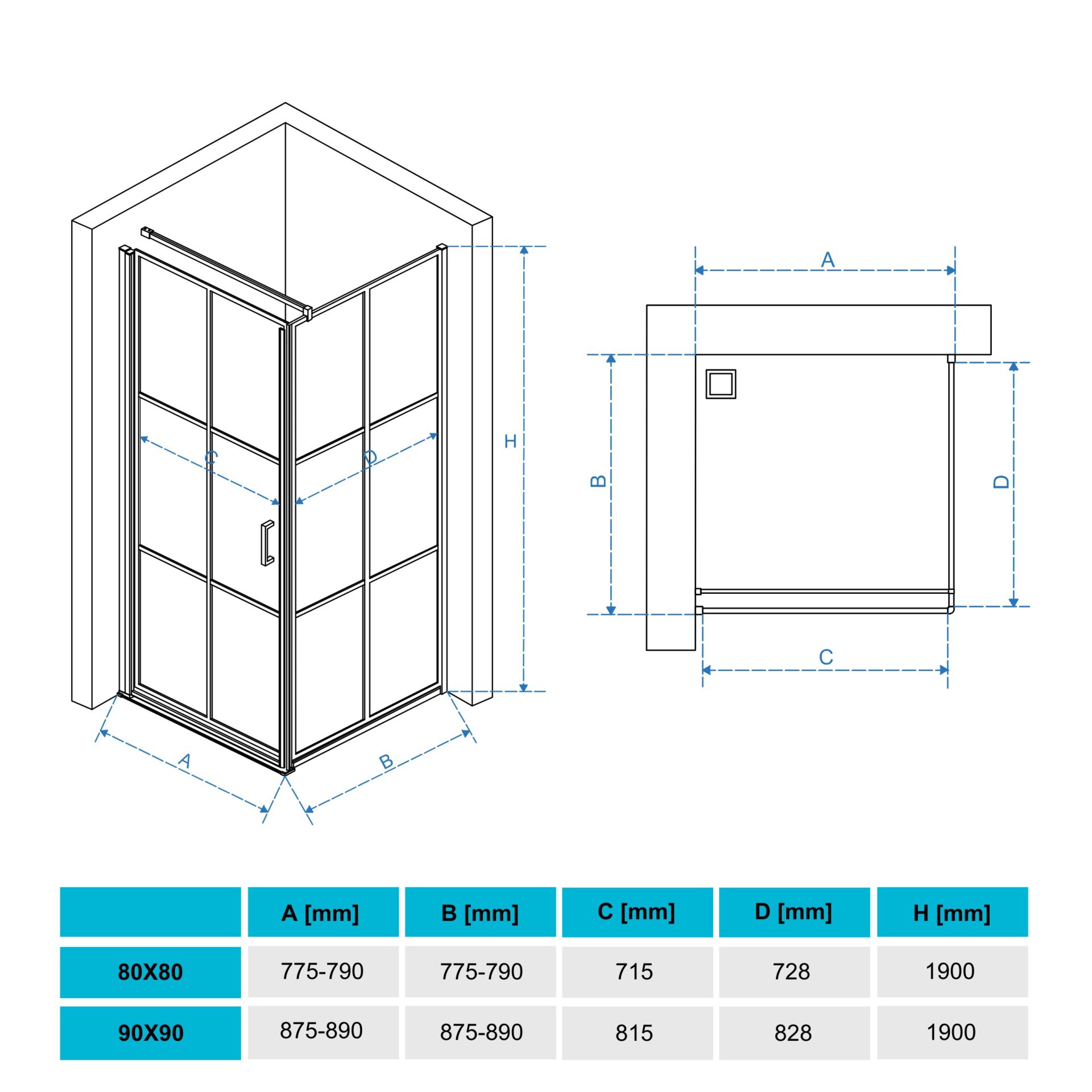 C D H A B

A B D C

| | A [mm] | B [mm] | C [mm] | D [mm] | H [mm] |
|---|---|---|---|---|---|
| 80X80 | 775-790 | 775-790 | 715 | 728 | 1900 |
| 90X90 | 875-890 | 875-890 | 815 | 828 | 1900 |