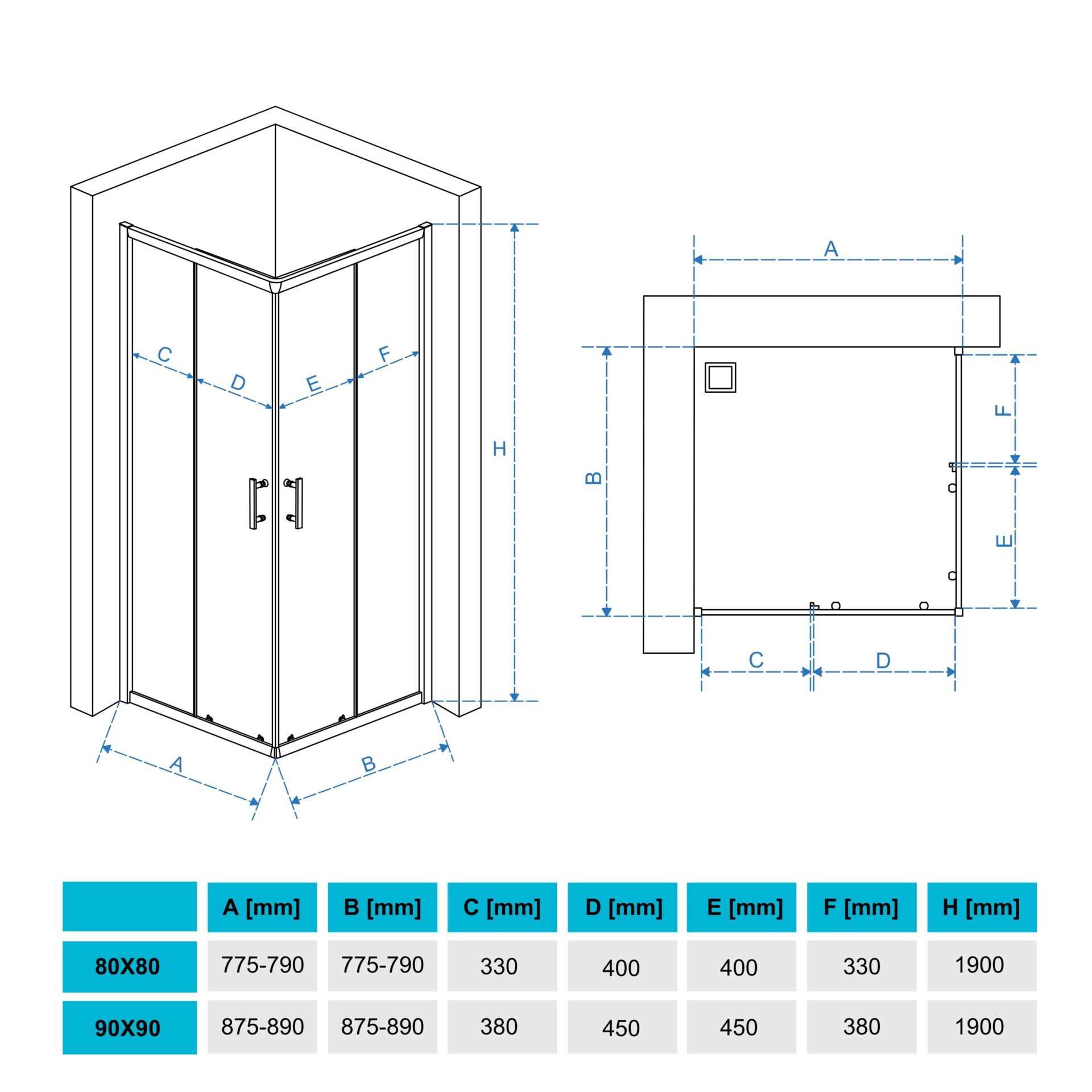 C D E F H A B

A B F E C D

|  | A [mm] | B [mm] | C [mm] | D [mm] | E [mm] | F [mm] | H [mm] |
|---|---|---|---|---|---|---|---|
| 80X80 | 775-790 | 775-790 | 330 | 400 | 400 | 330 | 1900 |
| 90X90 | 875-890 | 875-890 | 380 | 450 | 450 | 380 | 1900 |