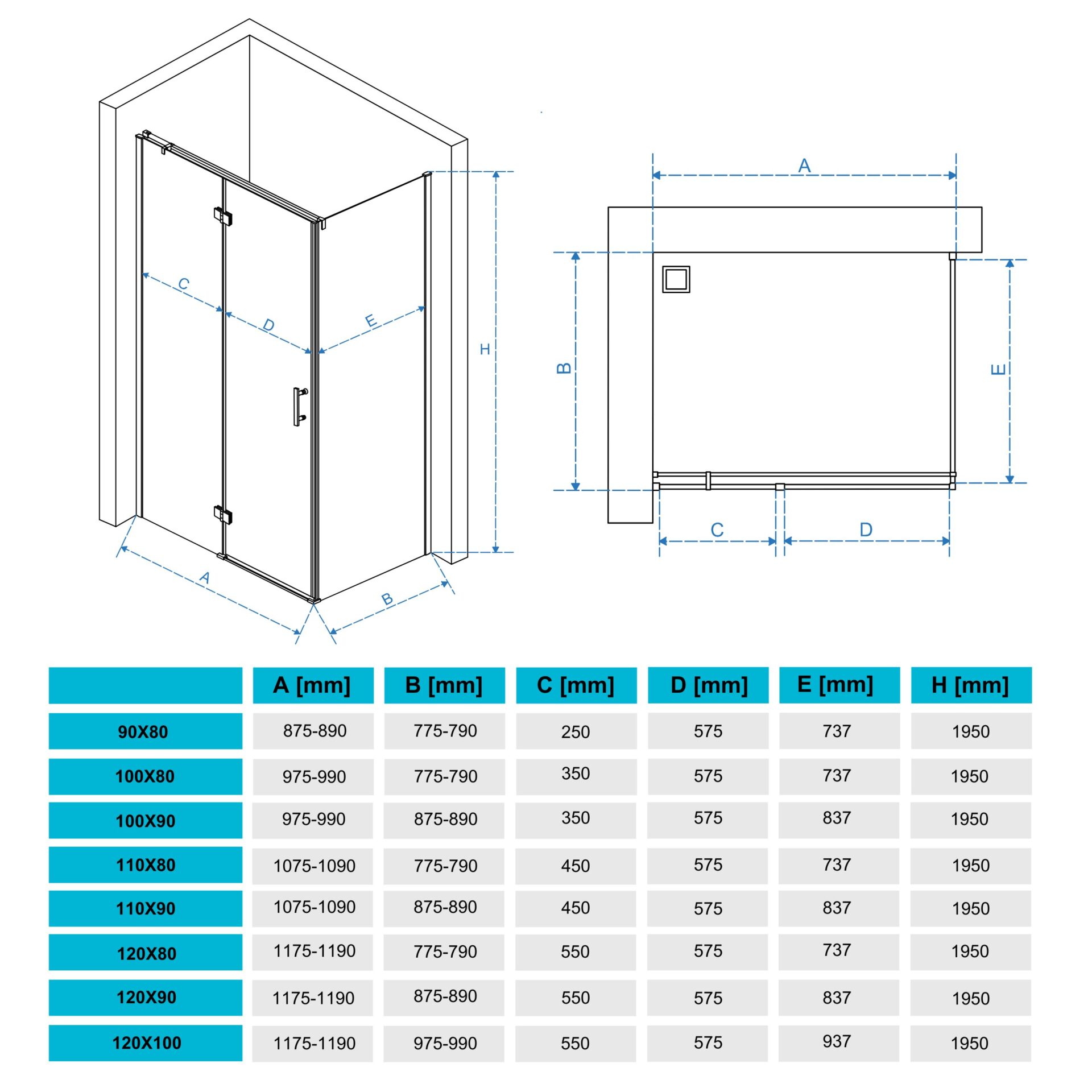 C
D
E
H
A
B

A
B
E
C
D

| | A [mm] | B [mm] | C [mm] | D [mm] | E [mm] | H [mm] |
|---|---|---|---|---|---|---|
| 90X80 | 875-890 | 775-790 | 250 | 575 | 737 | 1950 |
| 100X80 | 975-990 | 775-790 | 350 | 575 | 737 | 1950 |
| 100X90 | 975-990 | 875-890 | 350 | 575 | 837 | 1950 |
| 110X80 | 1075-1090 | 775-790 | 450 | 575 | 737 | 1950 |
| 110X90 | 1075-1090 | 875-890 | 450 | 575 | 837 | 1950 |
| 120X80 | 1175-1190 | 775-790 | 550 | 575 | 737 | 1950 |
| 120X90 | 1175-1190 | 875-890 | 550 | 575 | 837 | 1950 |
| 120X100 | 1175-1190 | 975-990 | 550 | 575 | 937 | 1950 |