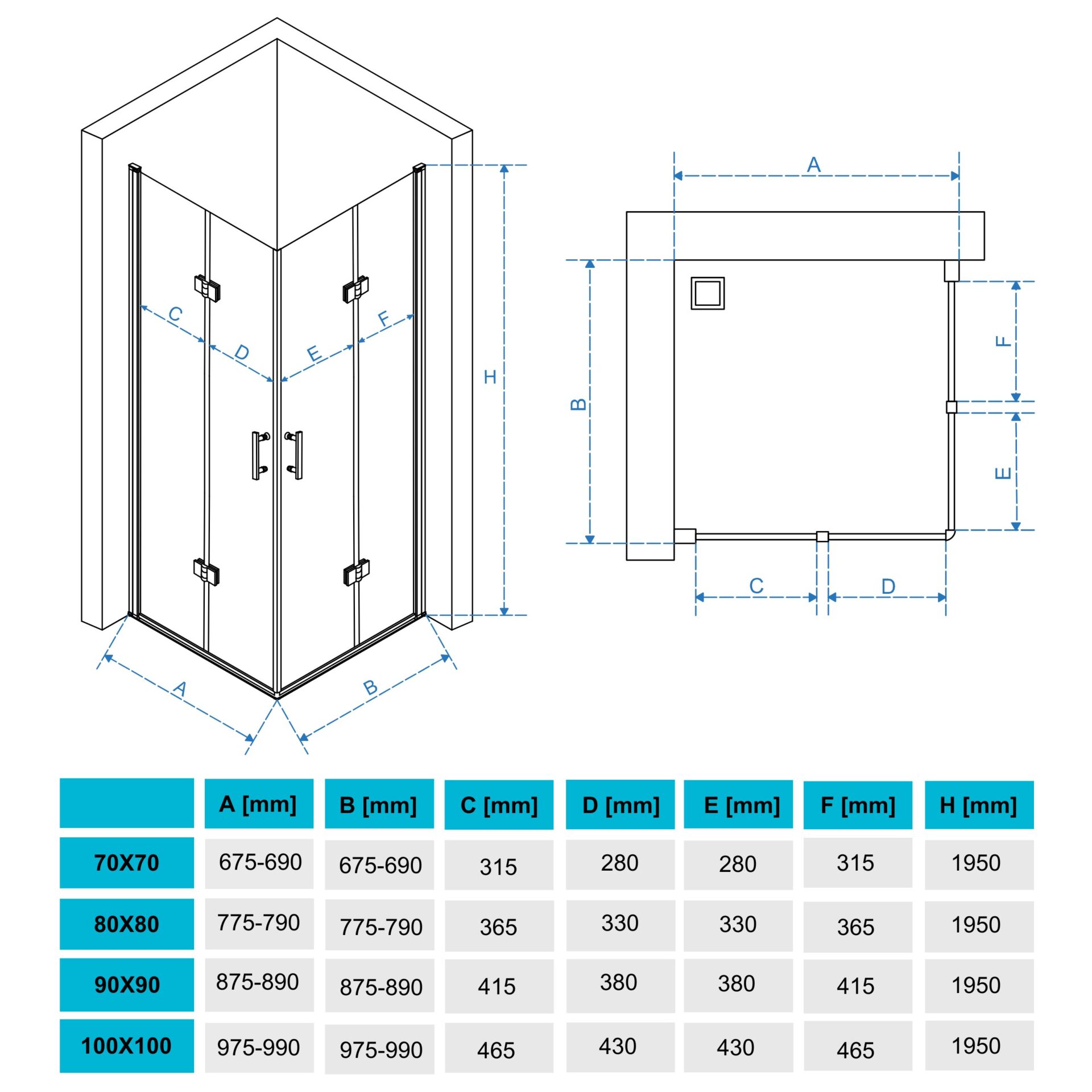 C D E F H A B

A B F E C D

|  | A [mm] | B [mm] | C [mm] | D [mm] | E [mm] | F [mm] | H [mm] |
|---|---|---|---|---|---|---|---|
| 70X70 | 675-690 | 675-690 | 315 | 280 | 280 | 315 | 1950 |
| 80X80 | 775-790 | 775-790 | 365 | 330 | 330 | 365 | 1950 |
| 90X90 | 875-890 | 875-890 | 415 | 380 | 380 | 415 | 1950 |
| 100X100 | 975-990 | 975-990 | 465 | 430 | 430 | 465 | 1950 |