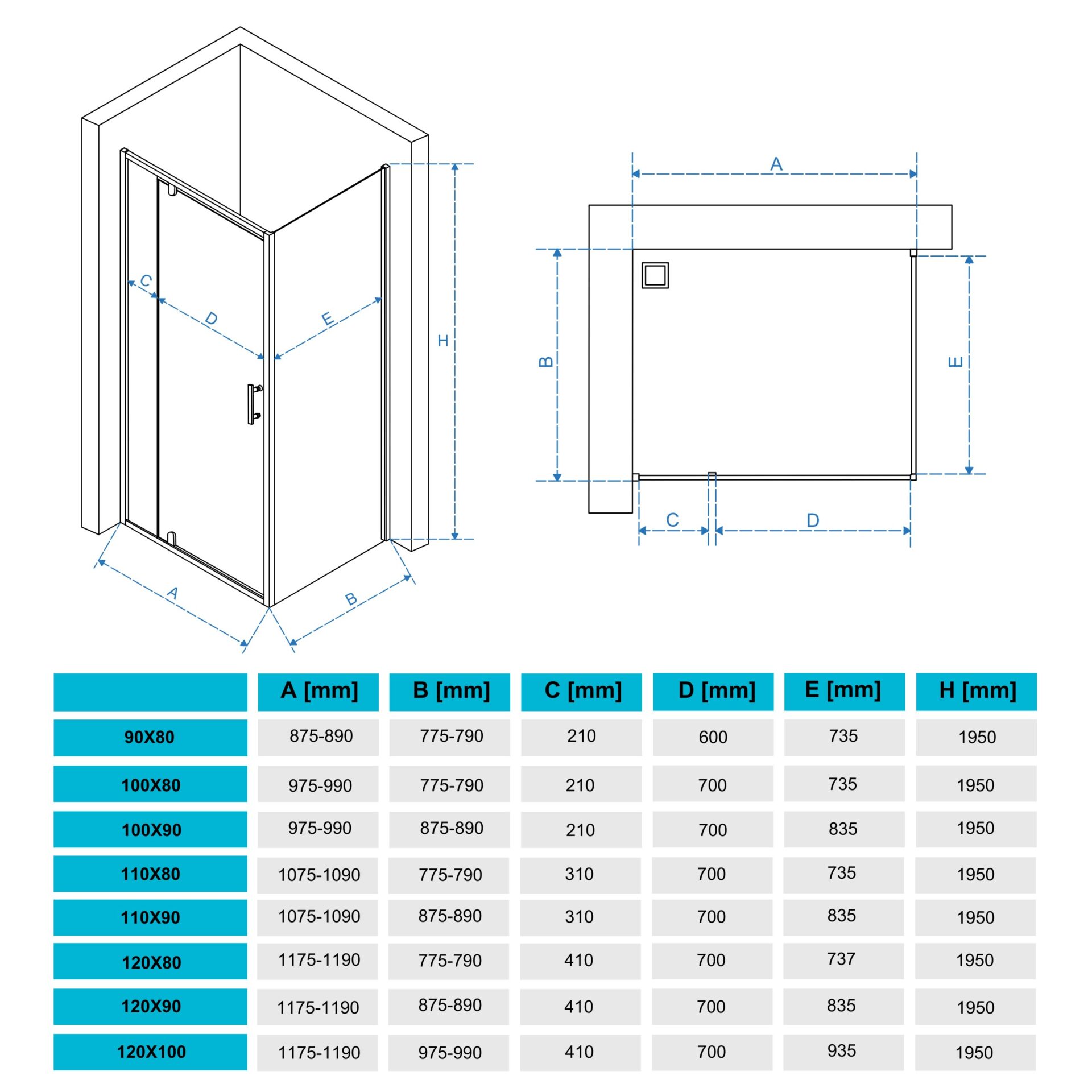 C D E H A B

A B E C D

| | A [mm] | B [mm] | C [mm] | D [mm] | E [mm] | H [mm] |
|---|---|---|---|---|---|---|
| 90X80 | 875-890 | 775-790 | 210 | 600 | 735 | 1950 |
| 100X80 | 975-990 | 775-790 | 210 | 700 | 735 | 1950 |
| 100X90 | 975-990 | 875-890 | 210 | 700 | 835 | 1950 |
| 110X80 | 1075-1090 | 775-790 | 310 | 700 | 735 | 1950 |
| 110X90 | 1075-1090 | 875-890 | 310 | 700 | 835 | 1950 |
| 120X80 | 1175-1190 | 775-790 | 410 | 700 | 737 | 1950 |
| 120X90 | 1175-1190 | 875-890 | 410 | 700 | 835 | 1950 |
| 120X100 | 1175-1190 | 975-990 | 410 | 700 | 935 | 1950 |