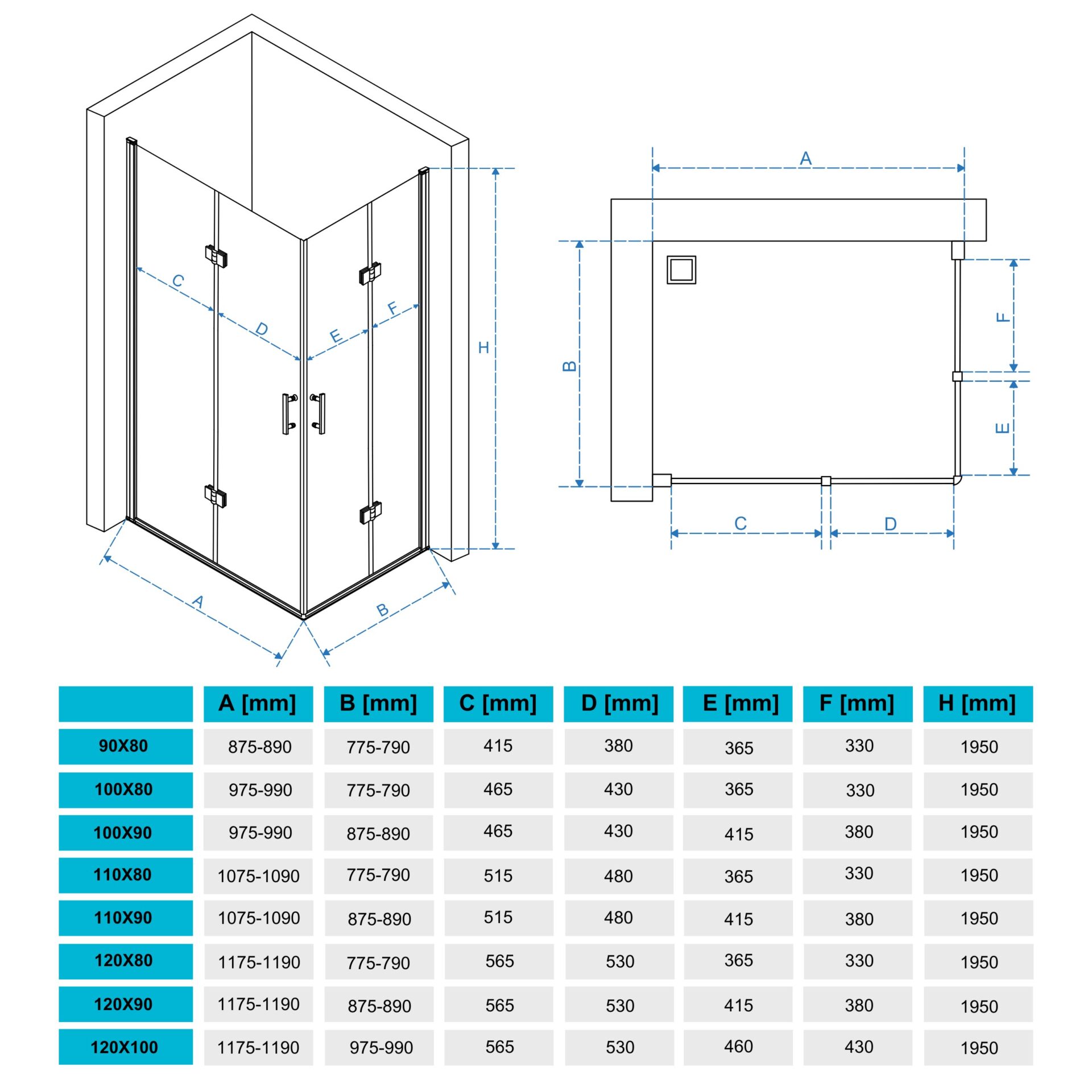 C D E F H A B

A B F E C D

| | A [mm] | B [mm] | C [mm] | D [mm] | E [mm] | F [mm] | H [mm] |
|---|---|---|---|---|---|---|---|
| 90X80 | 875-890 | 775-790 | 415 | 380 | 365 | 330 | 1950 |
| 100X80 | 975-990 | 775-790 | 465 | 430 | 365 | 330 | 1950 |
| 100X90 | 975-990 | 875-890 | 465 | 430 | 415 | 380 | 1950 |
| 110X80 | 1075-1090 | 775-790 | 515 | 480 | 365 | 330 | 1950 |
| 110X90 | 1075-1090 | 875-890 | 515 | 480 | 415 | 380 | 1950 |
| 120X80 | 1175-1190 | 775-790 | 565 | 530 | 365 | 330 | 1950 |
| 120X90 | 1175-1190 | 875-890 | 565 | 530 | 415 | 380 | 1950 |
| 120X100 | 1175-1190 | 975-990 | 565 | 530 | 460 | 430 | 1950 |